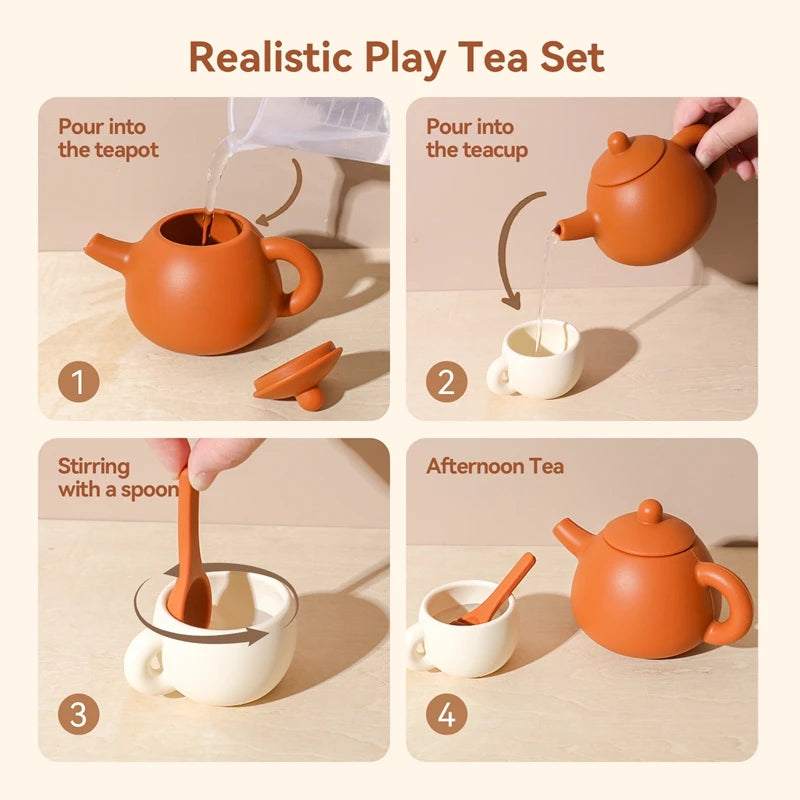 Realistic Play Tea Set

Pour into the teapot

1

Pour into the teacup

2

Stirring with a spoon

3

Afternoon Tea

4