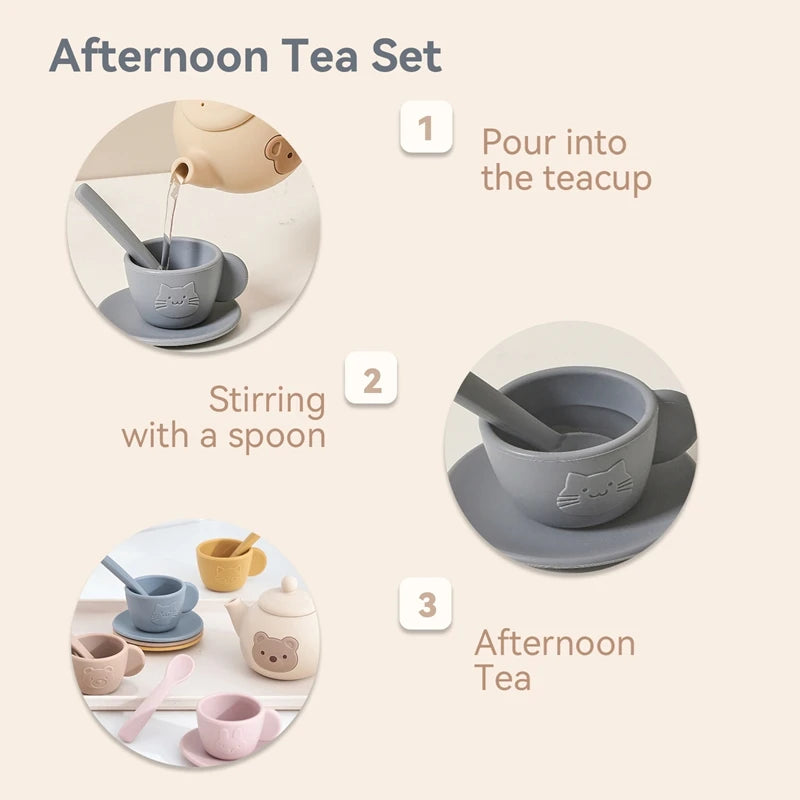 Afternoon Tea Set

1

Pour into the teacup

2

Stirring with a spoon

3

Afternoon Tea